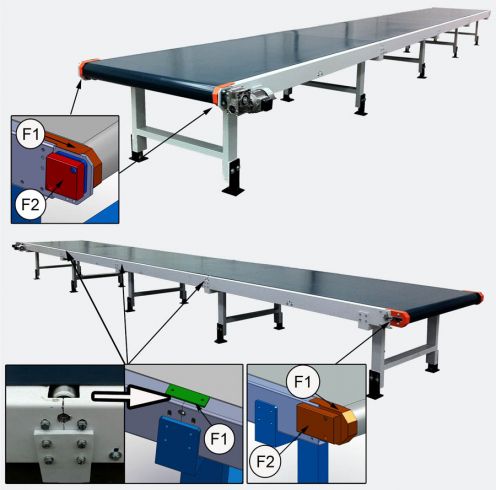 F1
F2
F1
F1
F2